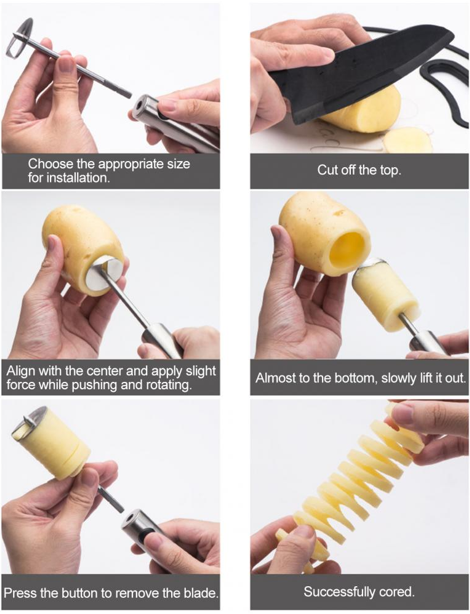 Choose the appropriate size for installation.

Cut off the top.

Align with the center and apply slight force while pushing and rotating.

Almost to the bottom, slowly lift it out.

Press the button to remove the blade.

Successfully cored.