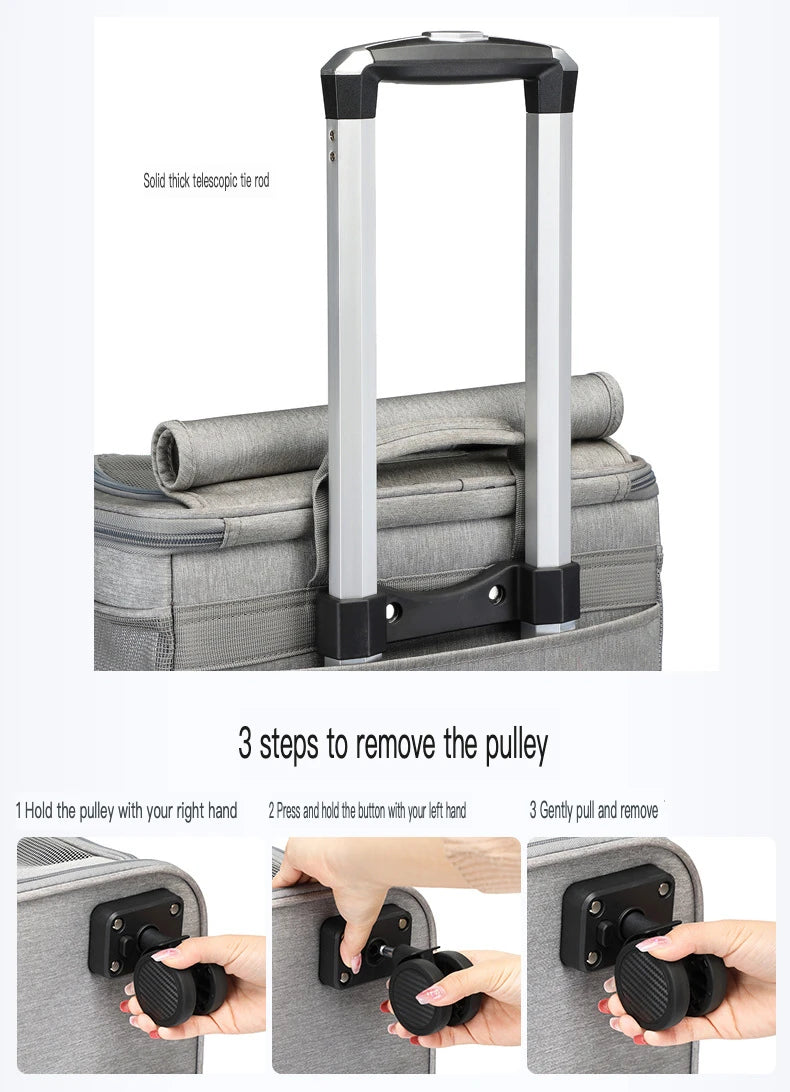 Solid thick telescopic tie rod

3 steps to remove the pulley

1 Hold the pulley with your right hand

2 Press and hold the button with your left hand

3 Gently pull and remove