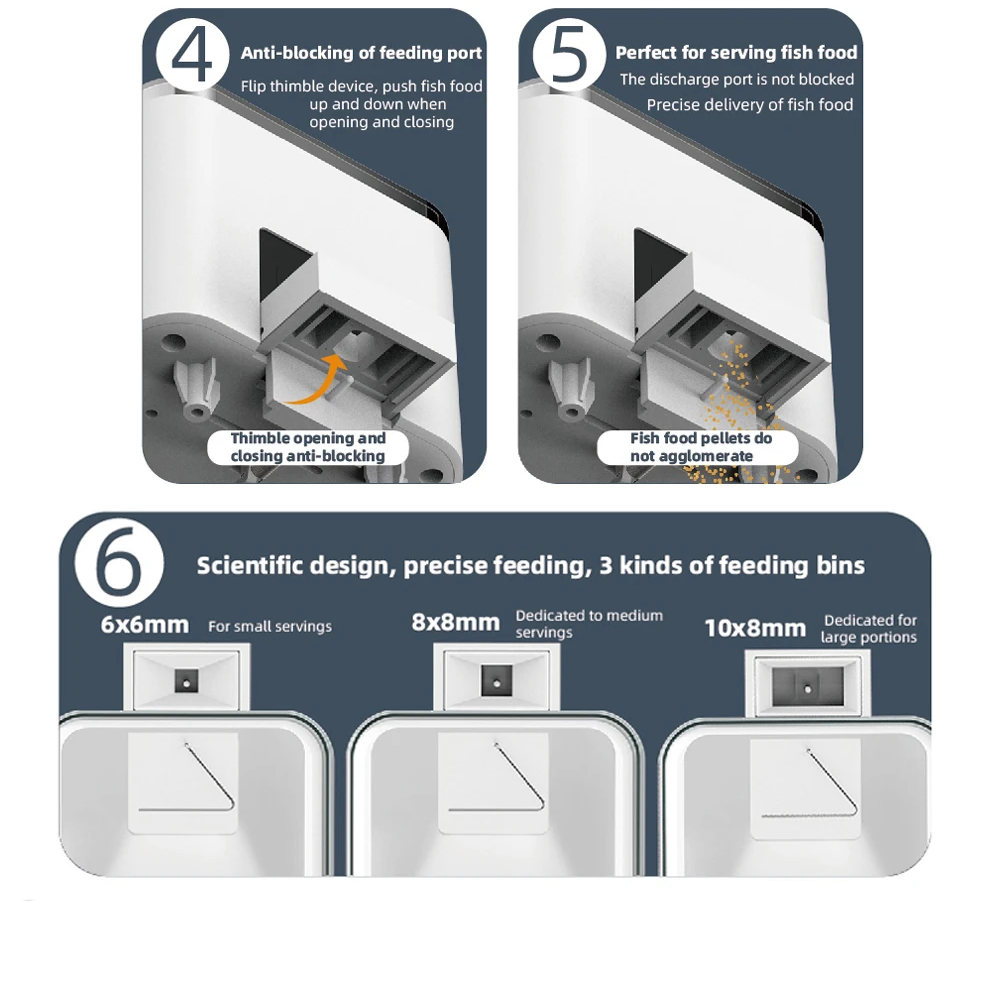 4
Anti-blocking of feeding port
Flip thimble device, push fish food up and down when opening and closing

Thimble opening and closing anti-blocking

5
Perfect for serving fish food
The discharge port is not blocked
Precise delivery of fish food

Fish food pellets do not agglomerate

6
Scientific design, precise feeding, 3 kinds of feeding bins

6x6mm For small servings

8x8mm Dedicated to medium servings

10x8mm Dedicated for large portions