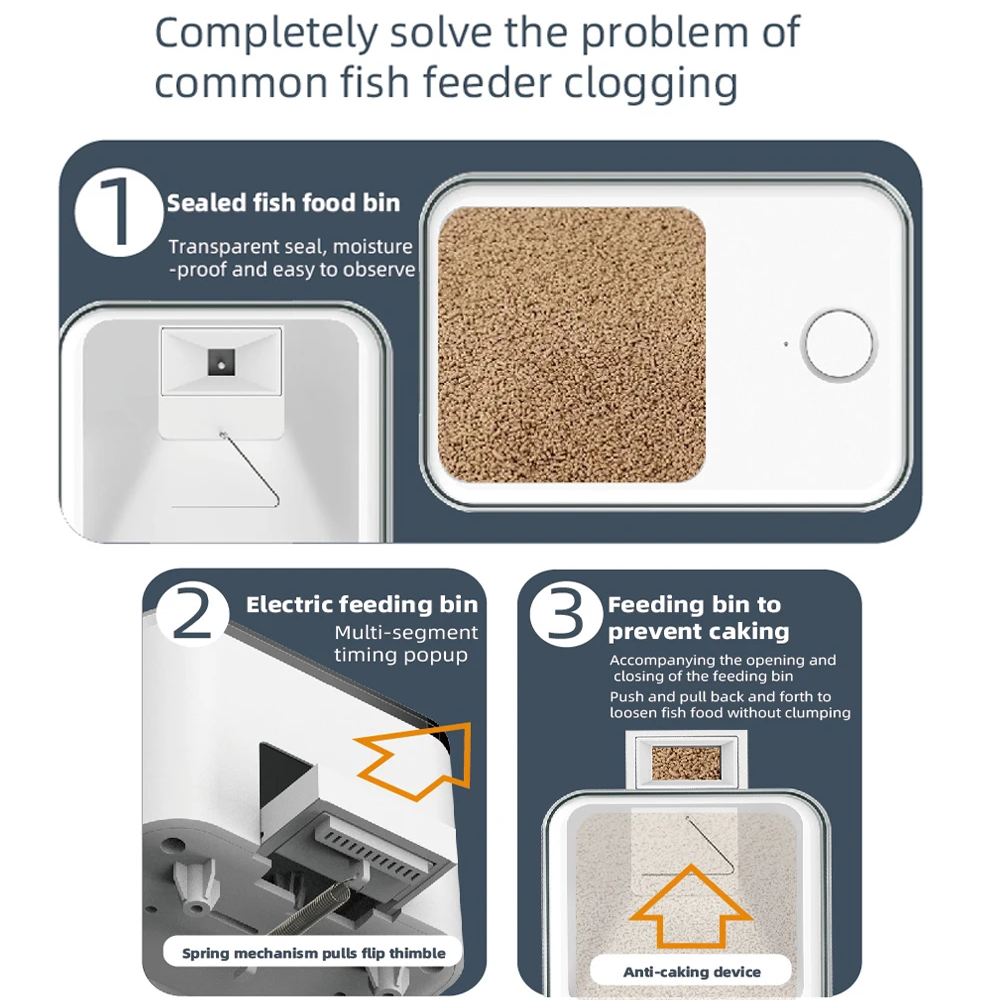 Completely solve the problem of common fish feeder clogging

1 Sealed fish food bin

Transparent seal, moisture -proof and easy to observe

2 Electric feeding bin

Multi-segment timing popup

Spring mechanism pulls flip thimble

3 Feeding bin to prevent caking

Accompanying the opening and closing of the feeding bin

Push and pull back and forth to loosen fish food without clumping

Anti-caking device