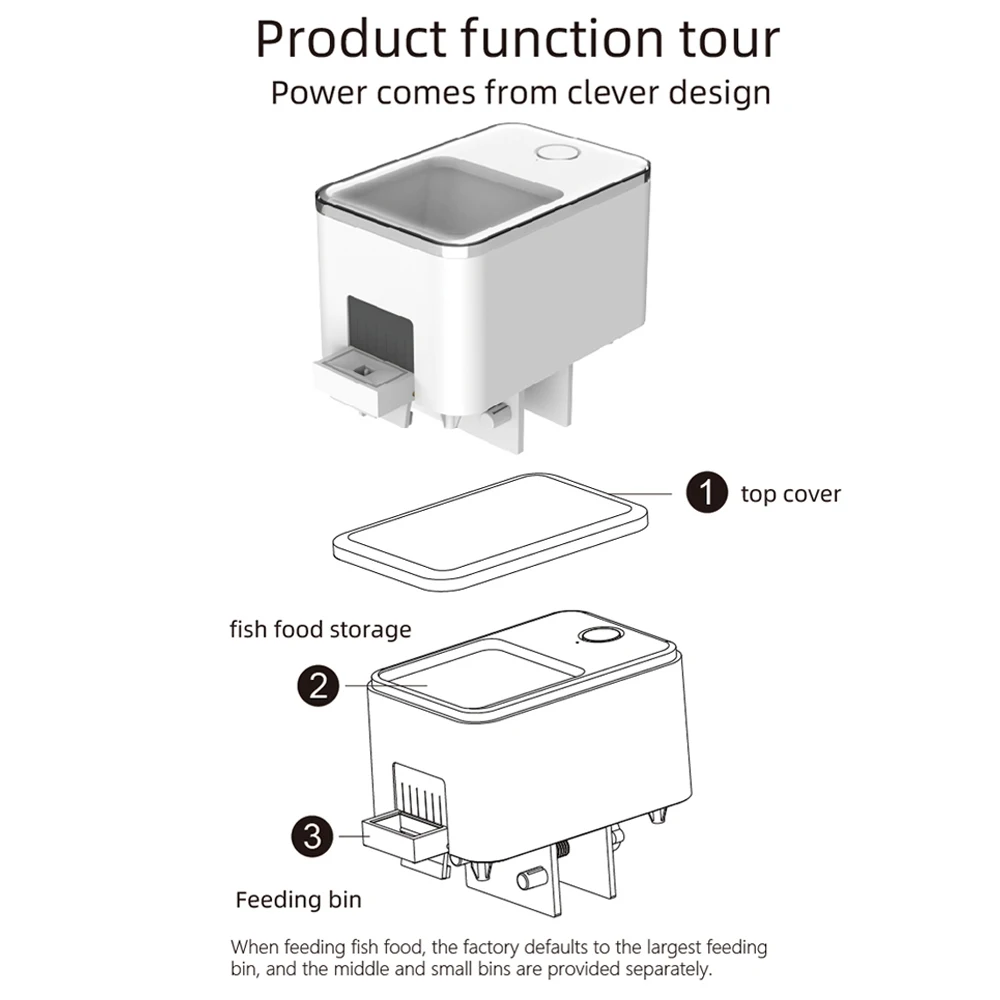 Product function tour
Power comes from clever design

1 top cover

fish food storage

2

3

Feeding bin

When feeding fish food, the factory defaults to the largest feeding bin, and the middle and small bins are provided separately.